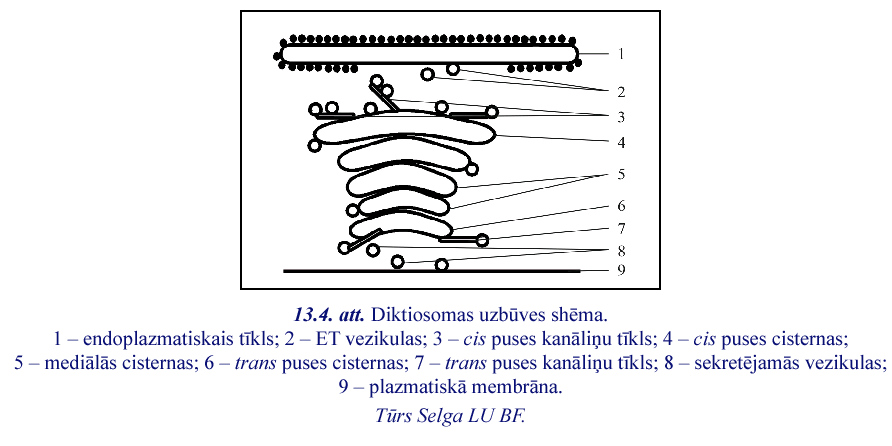 1
2
3
4
5
6
7
8
9

13.4. att. Diktiosomas uzbūves shēma.
1 – endoplazmatiskais tīkls; 2 – ET vezikulas; 3 – cis puses kanāliņu tīkls; 4 – cis puses cisternas; 5 – mediālās cisternas; 6 – trans puses cisternas; 7 – trans puses kanāliņu tīkls; 8 – sekretējamās vezikulas; 9 – plazmatiskā membrāna.
Tūrs Selga LU BF.