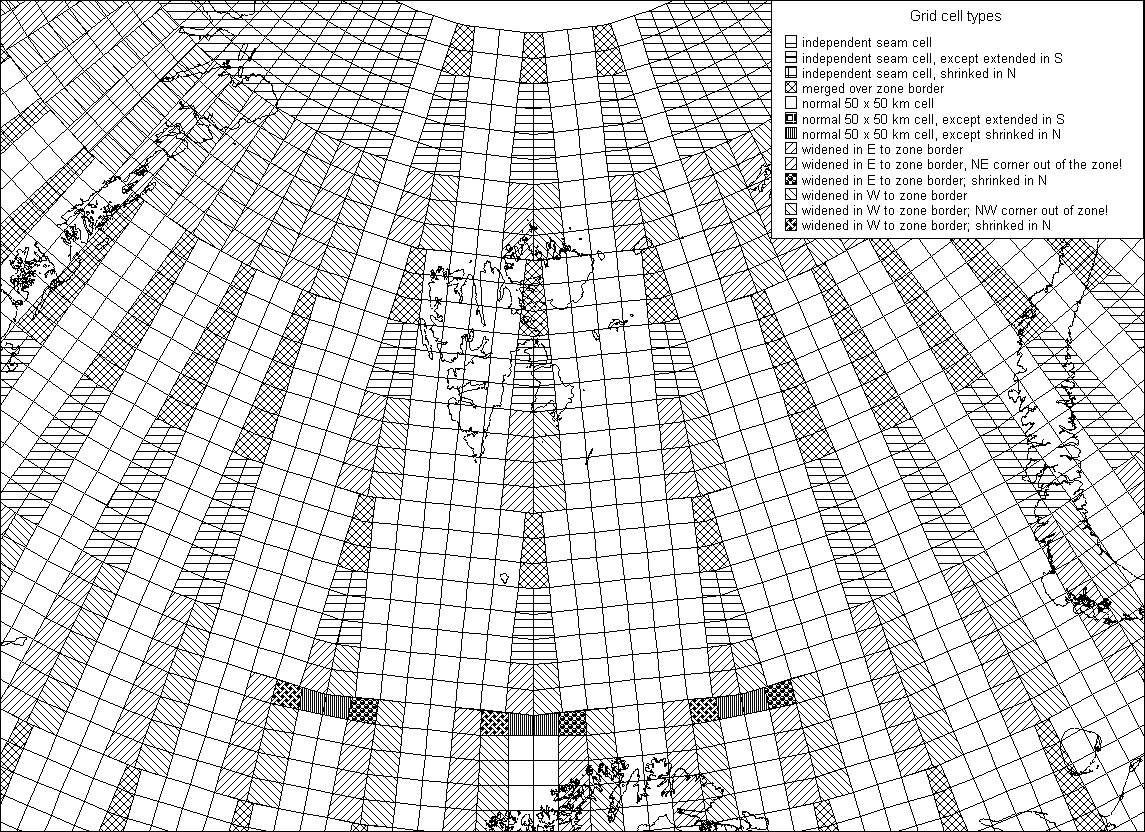 Grid cell types

independent seam cell
independent seam cell, except extended in S
independent seam cell, shrinked in N
merged over zone border
normal 50 x 50 km cell
normal 50 x 50 km cell, except extended in S
normal 50 x 50 km cell, except shrinked in N
widened in E to zone border
widened in E to zone border, NE corner out of the zone!
widened in E to zone border; shrinked in N
widened in W to zone border
widened in W to zone border; NW corner out of zone!
widened in W to zone border; shrinked in N